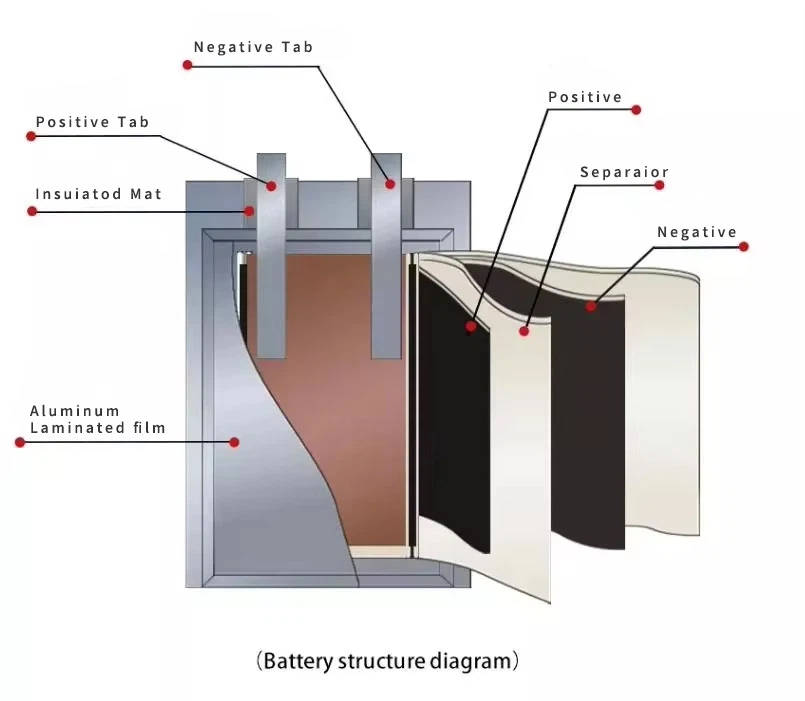 Negative Tab

Positive Tab

Insuiatod Mat

Positive

Separaior

Negative

Aluminum Laminated film

(Battery structure diagram)